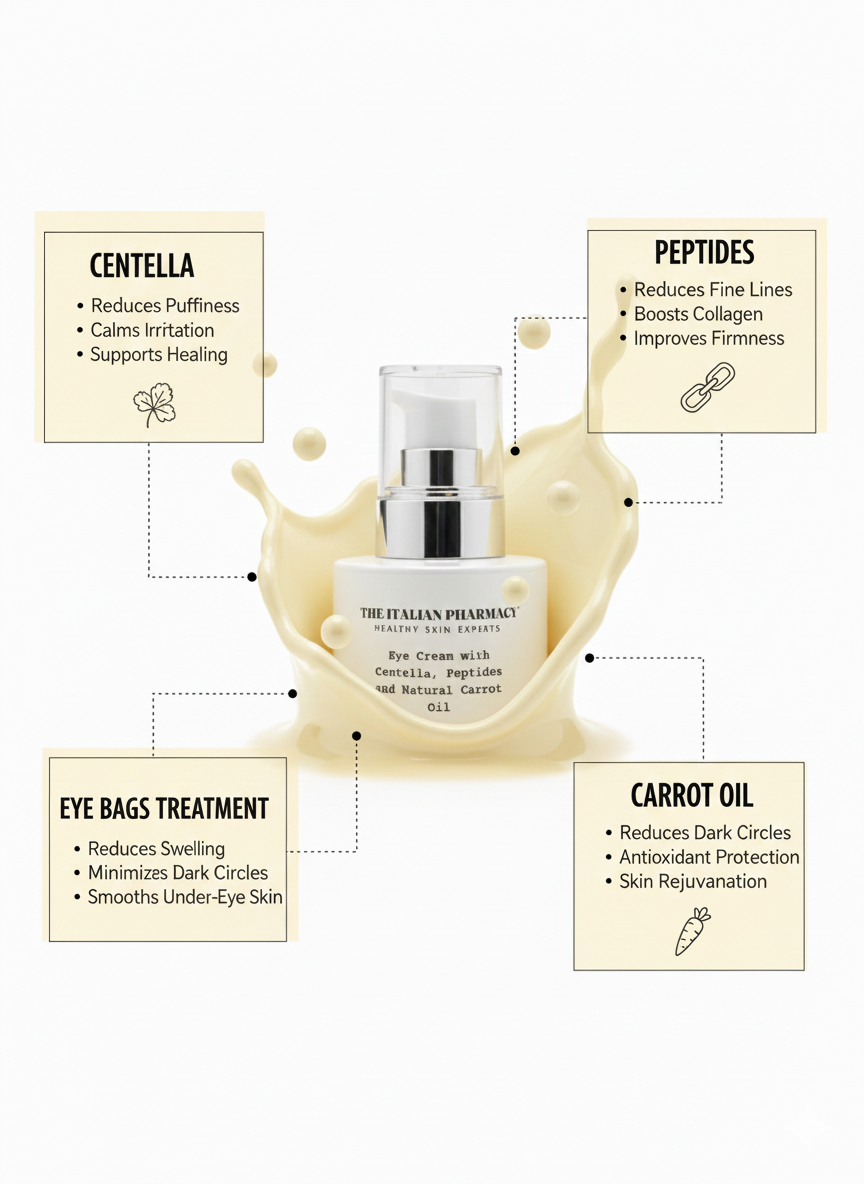 CENTELLA
• Reduces Puffiness
• Calms Irritation
• Supports Healing

PEPTIDES
• Reduces Fine Lines
• Boosts Collagen
• Improves Firmness

THE ITALIAN PHARMACY
HEALTHY SKIN EXPERTS
Eye Cream with Centella, Peptides and Natural Carrot Oil

EYE BAGS TREATMENT
• Reduces Swelling
• Minimizes Dark Circles
• Smooths Under-Eye Skin

CARROT OIL
• Reduces Dark Circles
• Antioxidant Protection
• Skin Rejuvanation